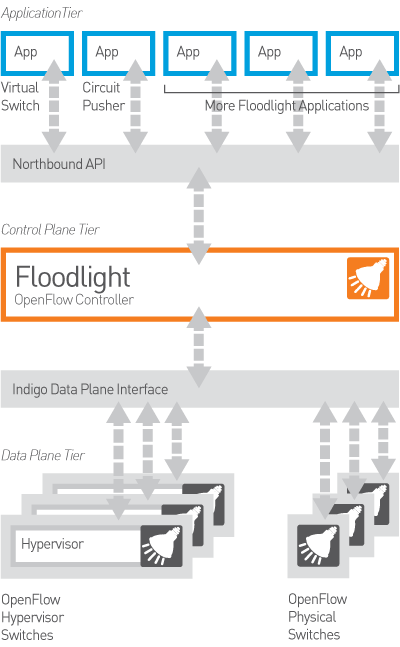 ApplicationTier

App

App

App

App

App

Virtual Switch

Circuit Pusher

More Floodlight Applications

Northbound API

Control Plane Tier

Floodlight

OpenFlow Controller

Indigo Data Plane Interface

Data Plane Tier

Hypervisor

OpenFlow Hypervisor Switches

OpenFlow Physical Switches