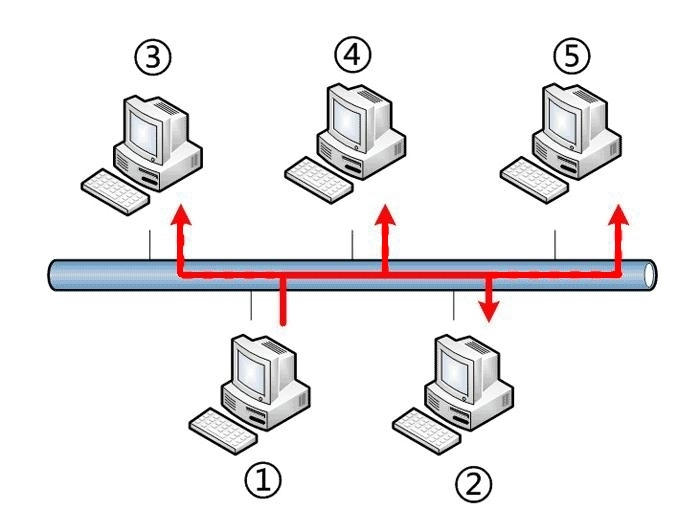 ③ ④ ⑤

① ②