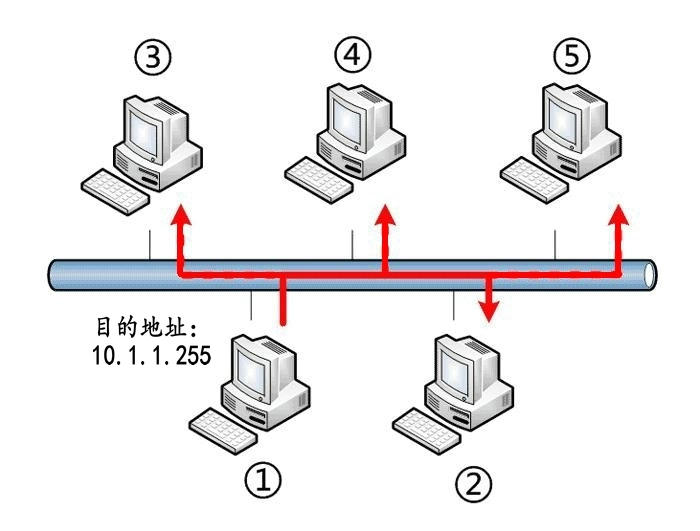 ③
④
⑤
目的地址:
10.1.1.255
①
②