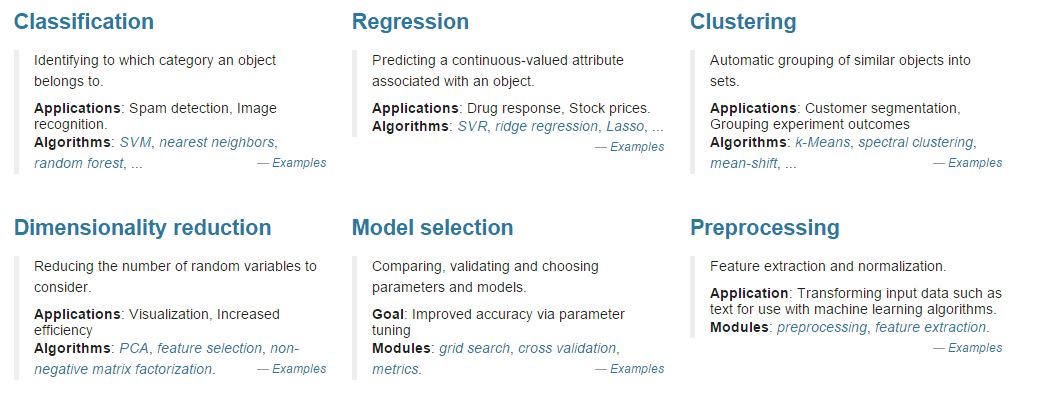 Classification

Identifying to which category an object belongs to.

Applications: Spam detection, Image recognition.
Algorithms: SVM, nearest neighbors, random forest, ...
— Examples

Regression

Predicting a continuous-valued attribute associated with an object.

Applications: Drug response, Stock prices.
Algorithms: SVR, ridge regression, Lasso, ...
— Examples

Clustering

Automatic grouping of similar objects into sets.

Applications: Customer segmentation, Grouping experiment outcomes
Algorithms: k-Means, spectral clustering, mean-shift, ...
— Examples

Dimensionality reduction

Reducing the number of random variables to consider.

Applications: Visualization, Increased efficiency
Algorithms: PCA, feature selection, non-negative matrix factorization.
— Examples

Model selection

Comparing, validating and choosing parameters and models.

Goal: Improved accuracy via parameter tuning
Modules: grid search, cross validation, metrics.
— Examples

Preprocessing

Feature extraction and normalization.

Application: Transforming input data such as text for use with machine learning algorithms.
Modules: preprocessing, feature extraction.
— Examples