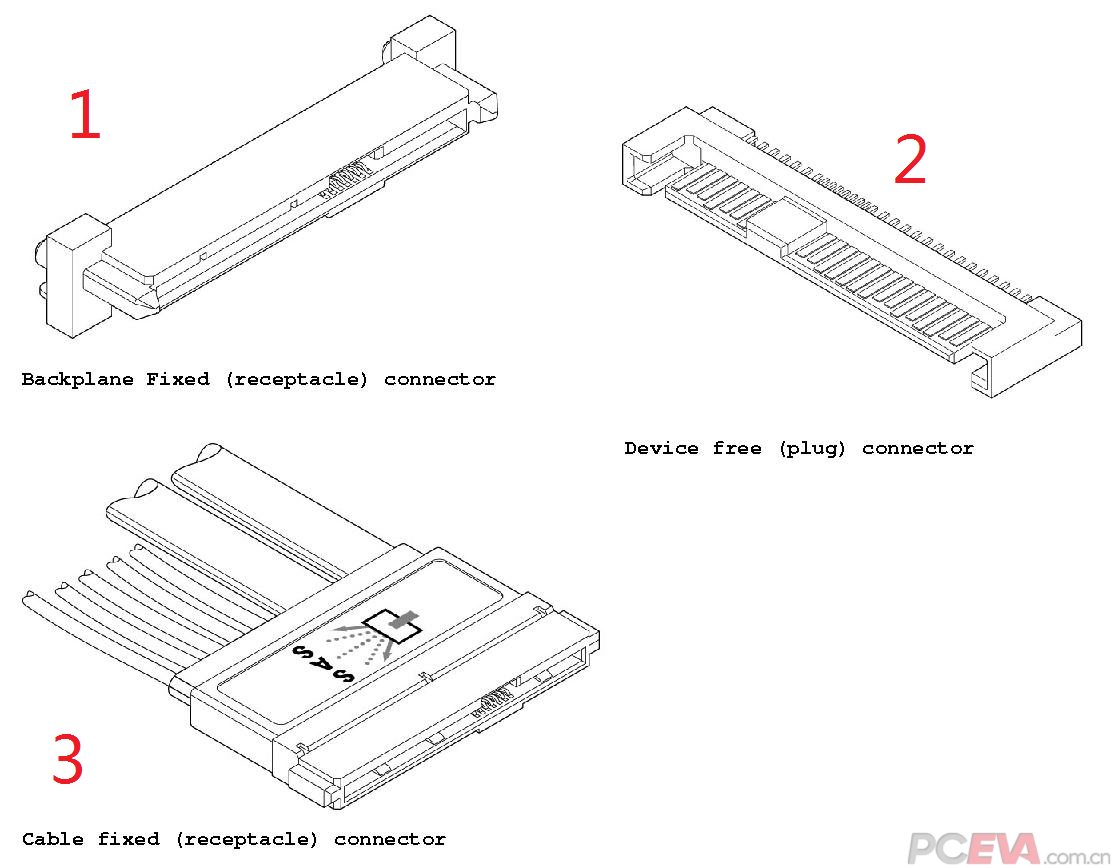 1

Backplane Fixed (receptacle) connector

2

Device free (plug) connector

SAS

3

Cable fixed (receptacle) connector

PCEVA.com.cn