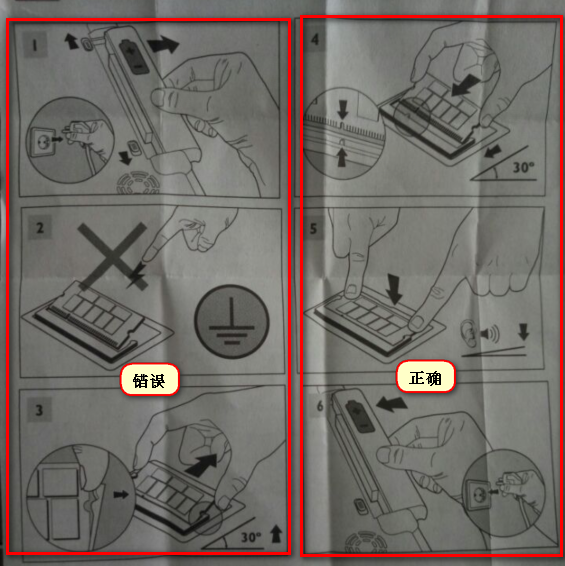 1

2

错误

3

30°

4

30°

5

正确

6