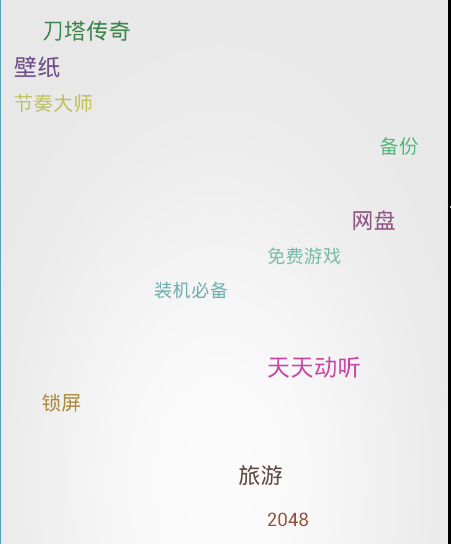 刀塔传奇
壁纸
节奏大师
备份
网盘
免费游戏
装机必备
天天动听
锁屏
旅游
2048