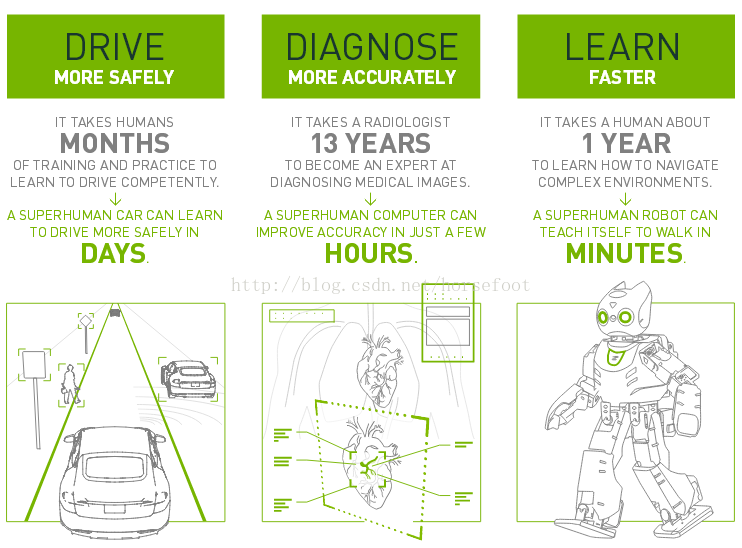 DRIVE
MORE SAFELY

IT TAKES HUMANS
MONTHS
OF TRAINING AND PRACTICE TO LEARN TO DRIVE COMPETENTLY.
↓
A SUPERHUMAN CAR CAN LEARN TO DRIVE MORE SAFELY IN
DAYS.

DIAGNOSE
MORE ACCURATELY

IT TAKES A RADIOLOGIST
13 YEARS
TO BECOME AN EXPERT AT DIAGNOSING MEDICAL IMAGES.
↓
A SUPERHUMAN COMPUTER CAN IMPROVE ACCURACY IN JUST A FEW
HOURS.

LEARN
FASTER

IT TAKES A HUMAN ABOUT
1 YEAR
TO LEARN HOW TO NAVIGATE COMPLEX ENVIRONMENTS.
↓
A SUPERHUMAN ROBOT CAN TEACH ITSELF TO WALK IN
MINUTES.

http://blog.csdn.net/horsefoot