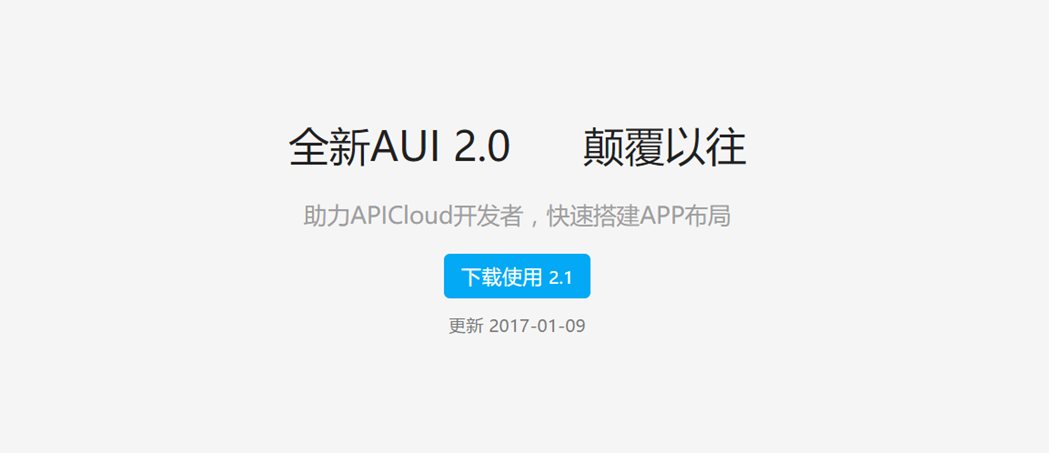 全新AUI 2.0　颠覆以往

助力APICloud开发者，快速搭建APP布局

下载使用 2.1

更新 2017-01-09