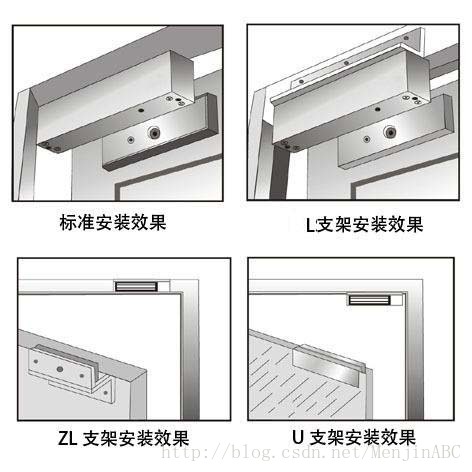 标准安装效果

L支架安装效果

ZL 支架安装效果

U 支架安装效果

http://blog.csdn.net/MenjinABC