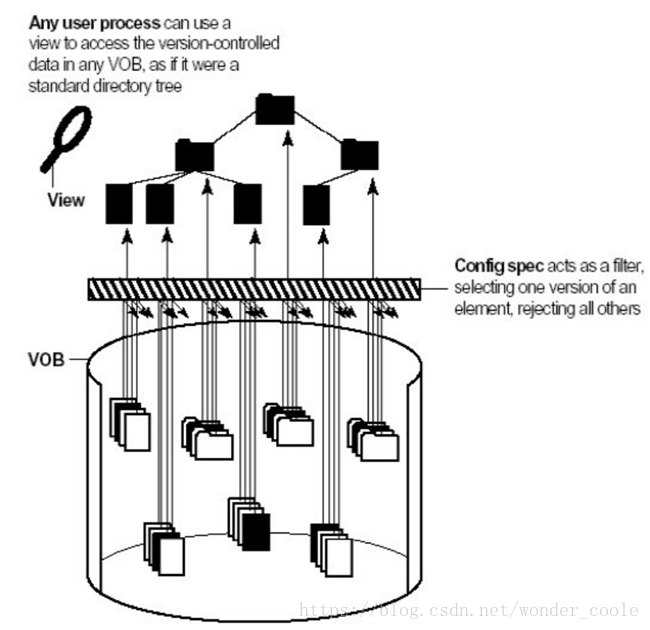 Any user process can use a view to access the version-controlled data in any VOB, as if it were a standard directory tree

View

Config spec acts as a filter, selecting one version of an element, rejecting all others

VOB

https://blog.csdn.net/wonder_coole